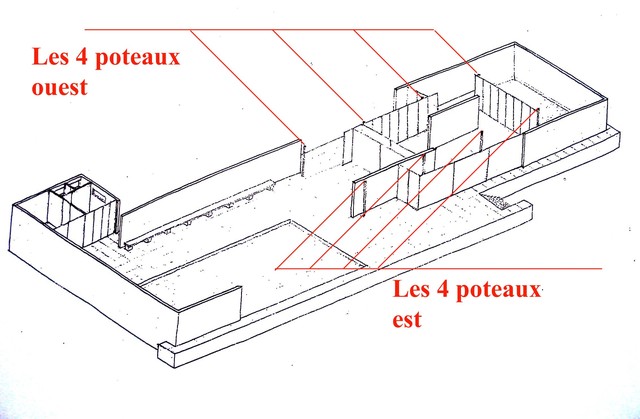 Les 4 poteaux ouest

Les 4 poteaux est